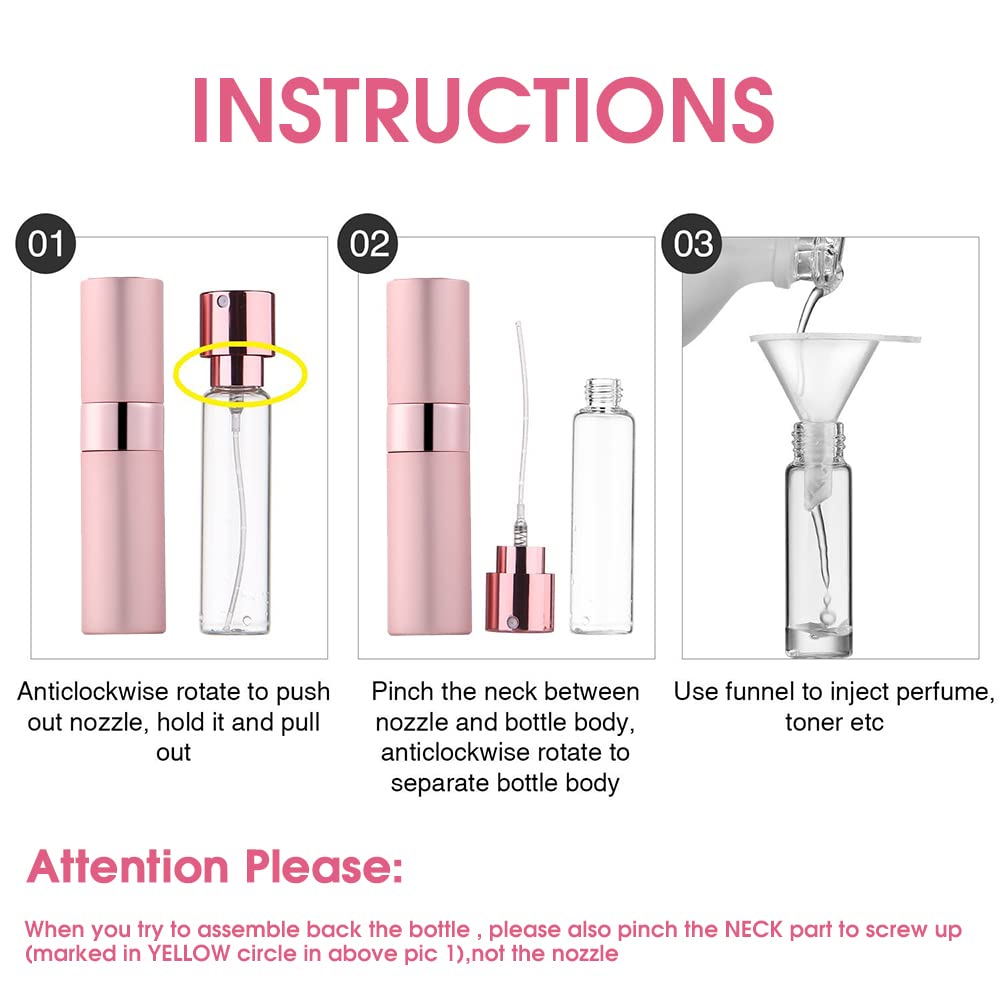 INSTRUCTIONS

01

Anticlockwise rotate to push out nozzle, hold it and pull out

02

Pinch the neck between nozzle and bottle body, anticlockwise rotate to separate bottle body

03

Use funnel to inject perfume, toner etc

Attention Please:

When you try to assemble back the bottle , please also pinch the NECK part to screw up (marked in YELLOW circle in above pic 1),not the nozzle